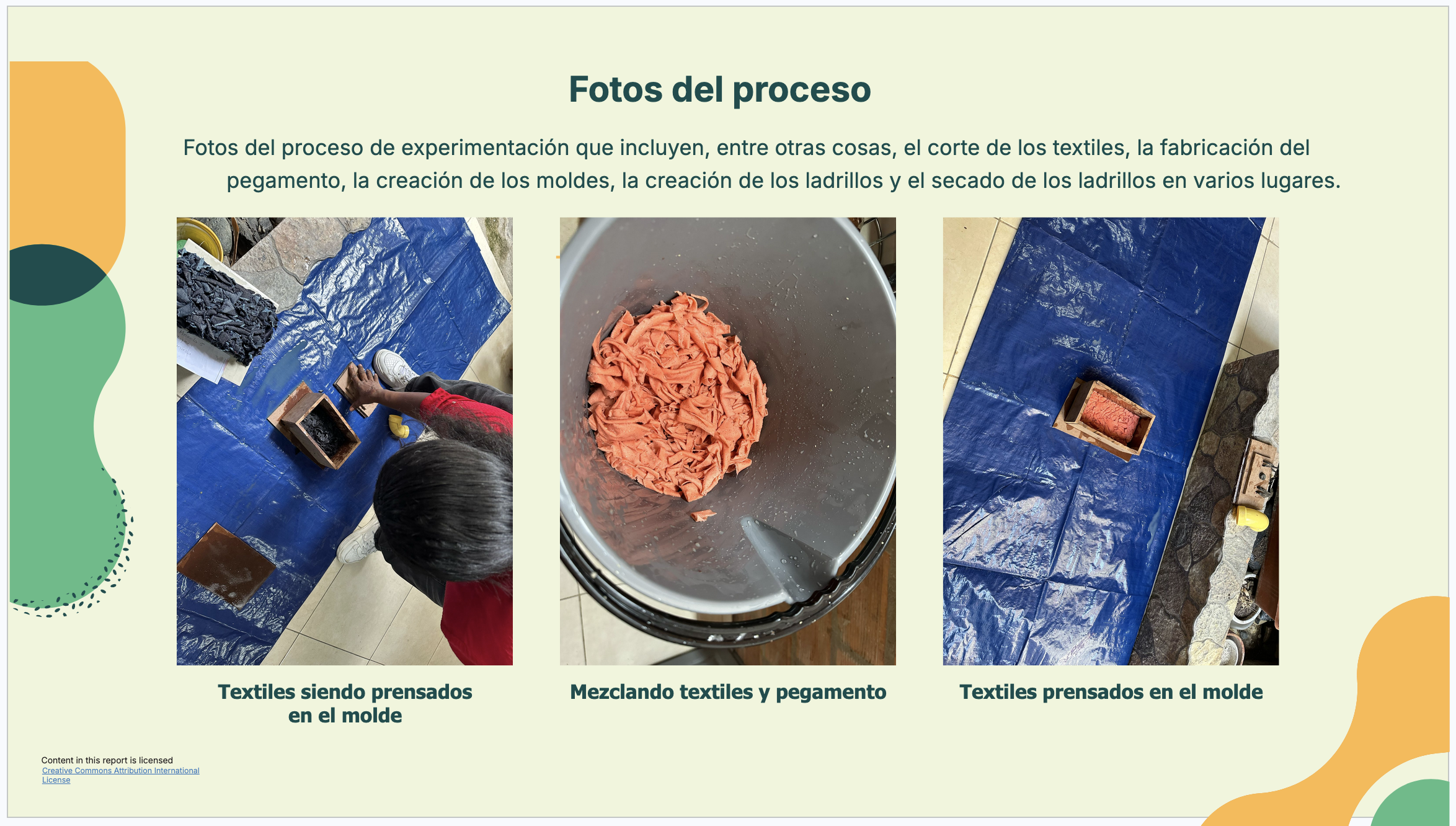 Fotos del proceso

Fotos del proceso de experimentación que incluyen, entre otras cosas, el corte de los textiles, la fabricación del pegamento, la creación de los moldes, la creación de los ladrillos y el secado de los ladrillos en varios lugares.

Textiles siendo prensados en el molde

Mezclando textiles y pegamento

Textiles prensados en el molde

Content in this report is licensed
Creative Commons Attribution International License