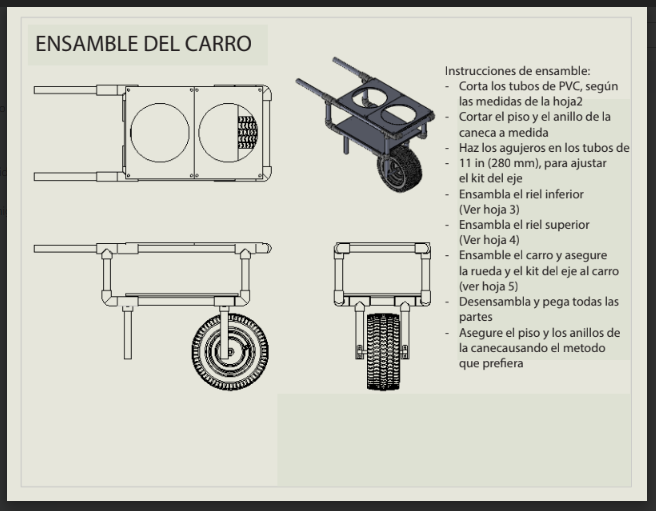 ENSAMBLE DEL CARRO

Instrucciones de ensamble:
- Corta los tubos de PVC, según las medidas de la hoja2
- Cortar el piso y el anillo de la caneca a medida
- Haz los agujeros en los tubos de
- 11 in (280 mm), para ajustar el kit del eje
- Ensambla el riel inferior (Ver hoja 3)
- Ensambla el riel superior (Ver hoja 4)
- Ensamble el carro y asegure la rueda y el kit del eje al carro (ver hoja 5)
- Desensambla y pega todas las partes
- Asegure el piso y los anillos de la canecausando el metodo que prefiera